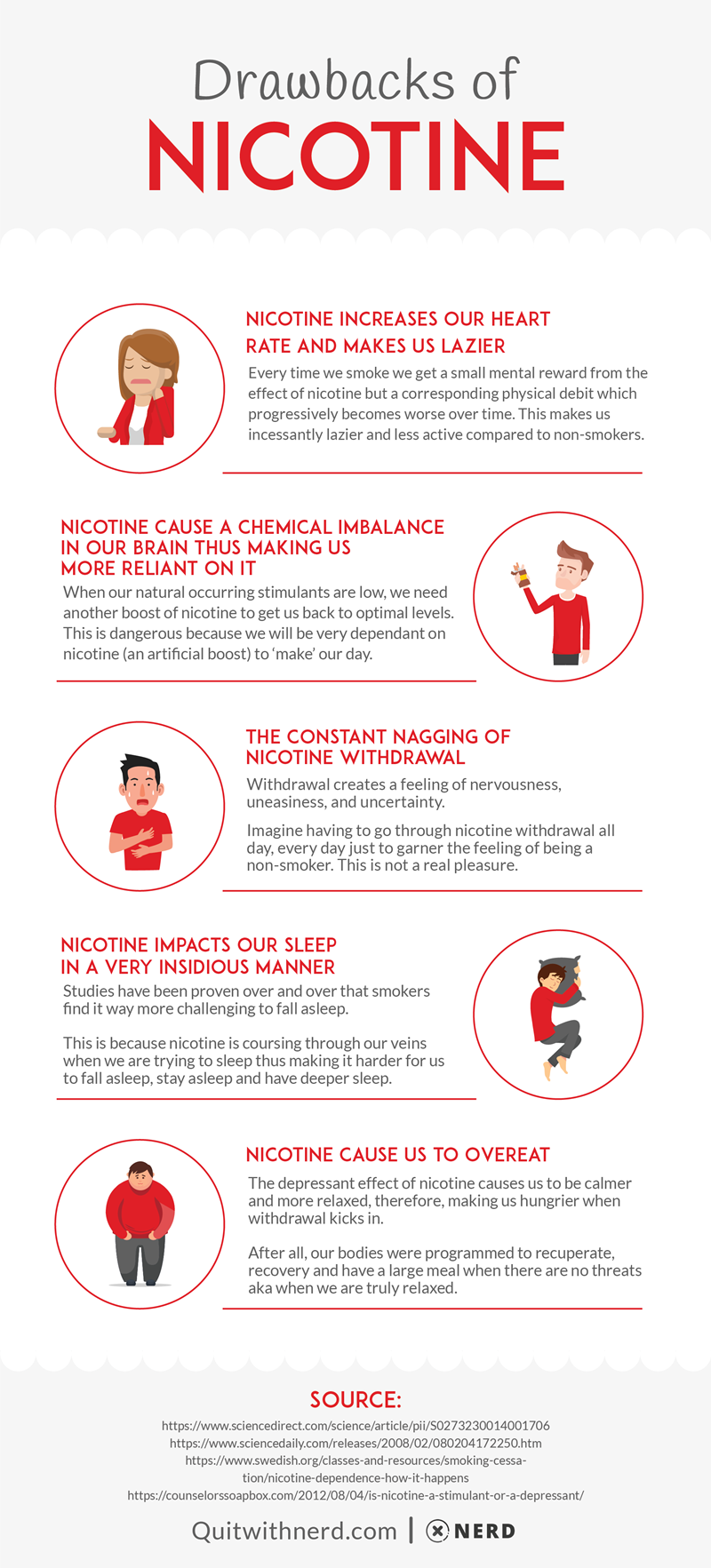 Drawbacks of
NICOTINE

NICOTINE INCREASES OUR HEART RATE AND MAKES US LAZIER

Every time we smoke we get a small mental reward from the effect of nicotine but a corresponding physical debit which progressively becomes worse over time. This makes us incessantly lazier and less active compared to non-smokers.

NICOTINE CAUSE A CHEMICAL IMBALANCE IN OUR BRAIN THUS MAKING US MORE RELIANT ON IT

When our natural occurring stimulants are low, we need another boost of nicotine to get us back to optimal levels. This is dangerous because we will be very dependant on nicotine (an artificial boost) to 'make' our day.

THE CONSTANT NAGGING OF NICOTINE WITHDRAWAL

Withdrawal creates a feeling of nervousness, uneasiness, and uncertainty.

Imagine having to go through nicotine withdrawal all day, every day just to garner the feeling of being a non-smoker. This is not a real pleasure.

NICOTINE IMPACTS OUR SLEEP IN A VERY INSIDIOUS MANNER

Studies have been proven over and over that smokers find it way more challenging to fall asleep.

This is because nicotine is coursing through our veins when we are trying to sleep thus making it harder for us to fall asleep, stay asleep and have deeper sleep.

NICOTINE CAUSE US TO OVEREAT

The depressant effect of nicotine causes us to be calmer and more relaxed, therefore, making us hungrier when withdrawal kicks in.

After all, our bodies were programmed to recuperate, recovery and have a large meal when there are no threats aka when we are truly relaxed.

SOURCE:
https://www.sciencedirect.com/science/article/pii/S0273230014001706
https://www.sciencedaily.com/releases/2008/02/080204172250.htm
https://www.swedish.org/classes-and-resources/smoking-cessation/nicotine-dependence-how-it-happens
https://counselorssoapbox.com/2012/08/04/is-nicotine-a-stimulant-or-a-depressant/

Quitwithnerd.com | NERD